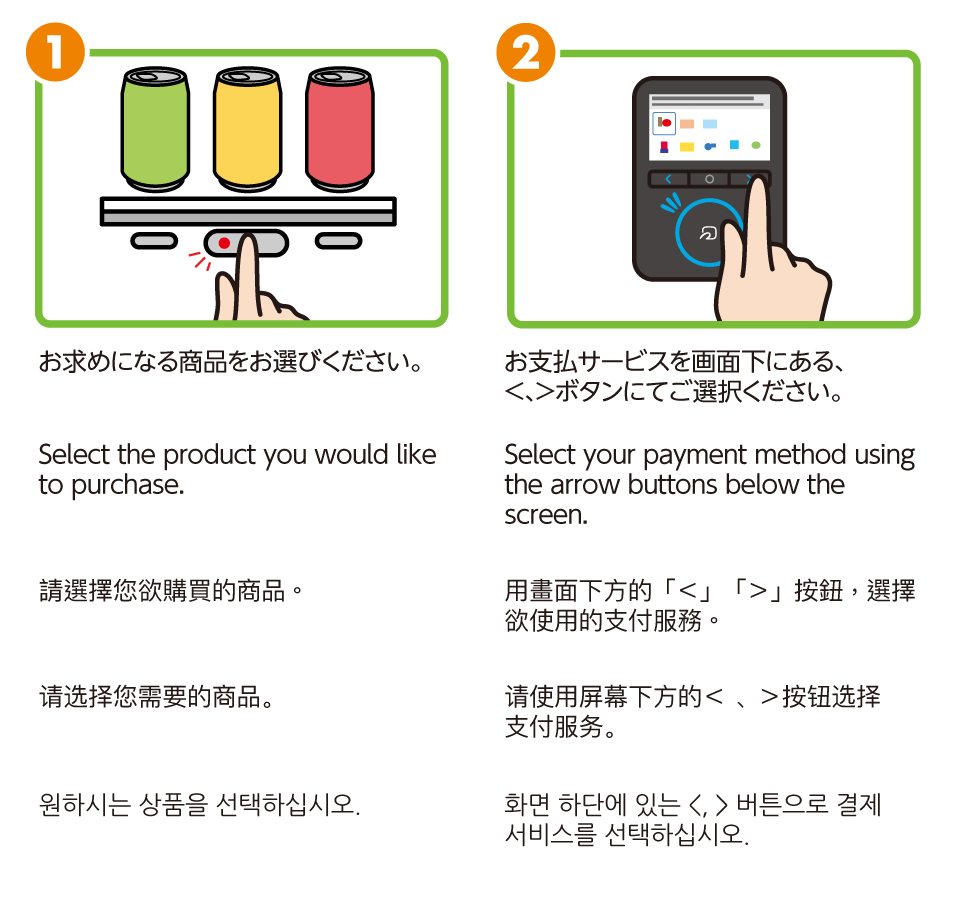 1

お求めになる商品をお選びください。

Select the product you would like to purchase.

請選擇您欲購買的商品。

请选择您需要的商品。

원하시는 상품을 선택하십시오.

2

お支払サービスを画面下にある、<、>ボタンにてご選択ください。

Select your payment method using the arrow buttons below the screen.

用畫面下方的「<」「>」按鈕，選擇欲使用的支付服務。

请使用屏幕下方的< 、>按钮选择支付服务。

화면 하단에 있는 <, > 버튼으로 결제 서비스를 선택하십시오.