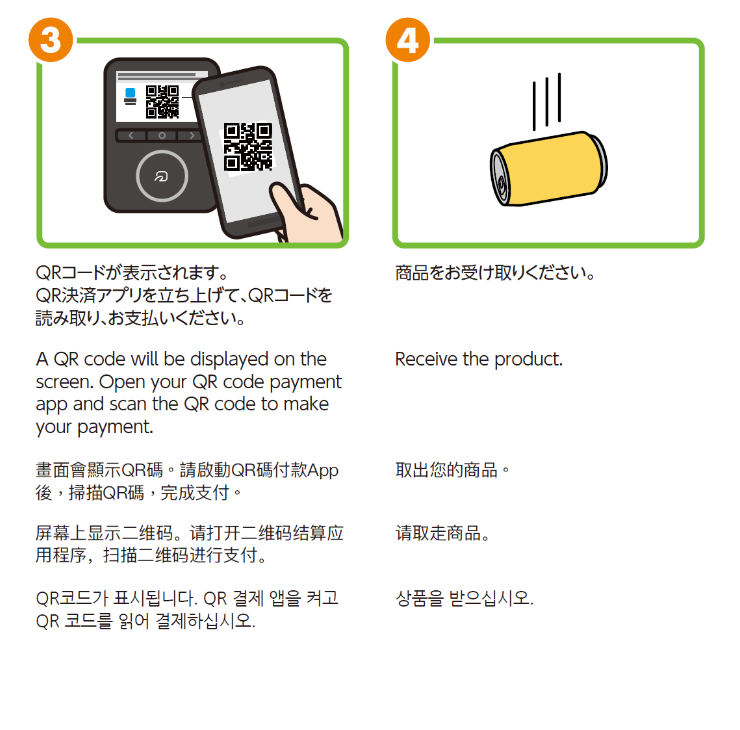 3

QRコードが表示されます。
QR決済アプリを立ち上げて、QRコードを読み取り、お支払いください。

A QR code will be displayed on the screen. Open your QR code payment app and scan the QR code to make your payment.

畫面會顯示QR碼。請啟動QR碼付款App後，掃描QR碼，完成支付。

屏幕上显示二维码。请打开二维码结算应用程序，扫描二维码进行支付。

QR코드가 표시됩니다. QR 결제 앱을 켜고 QR 코드를 읽어 결제하십시오.

4

商品をお受け取りください。

Receive the product.

取出您的商品。

请取走商品。

상품을 받으십시오.